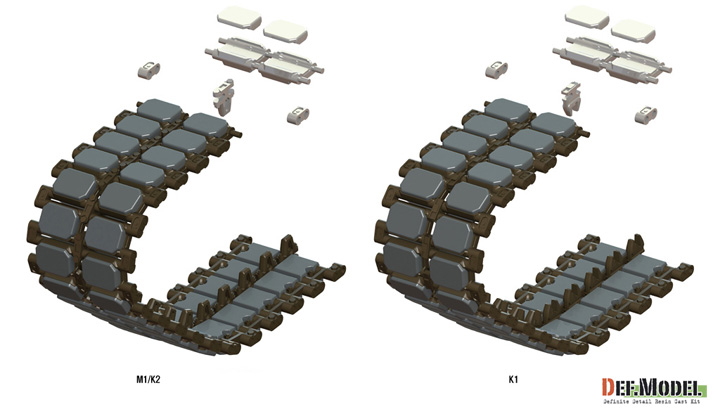 M1/K2

K1

DEF.MODEL
Definite Detail Resin Cast Kit